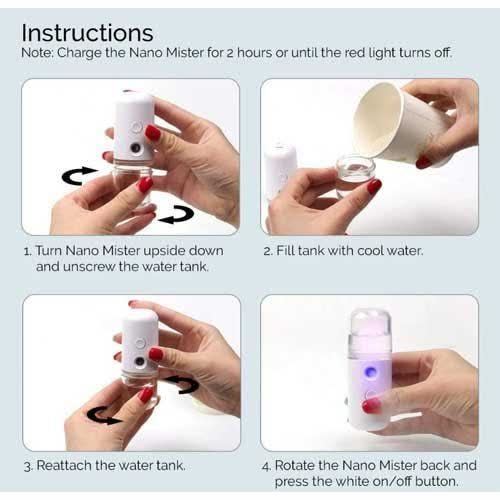 Instructions
Note: Charge the Nano Mister for 2 hours or until the red light turns off.

1. Turn Nano Mister upside down and unscrew the water tank.

2. Fill tank with cool water.

3. Reattach the water tank.

4. Rotate the Nano Mister back and press the white on/off button.